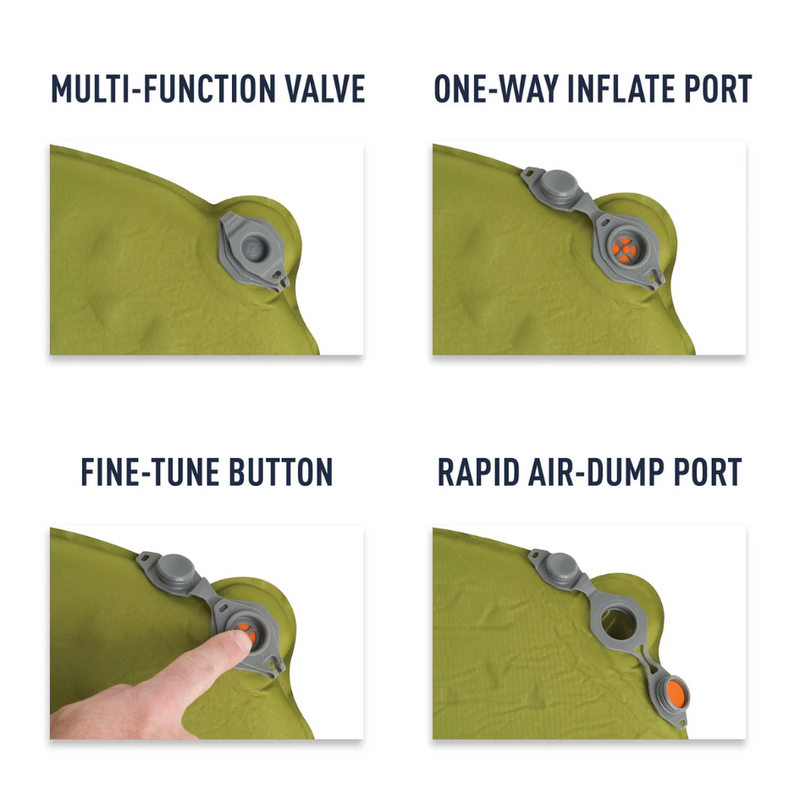 MULTI-FUNCTION VALVE

ONE-WAY INFLATE PORT

FINE-TUNE BUTTON

RAPID AIR-DUMP PORT