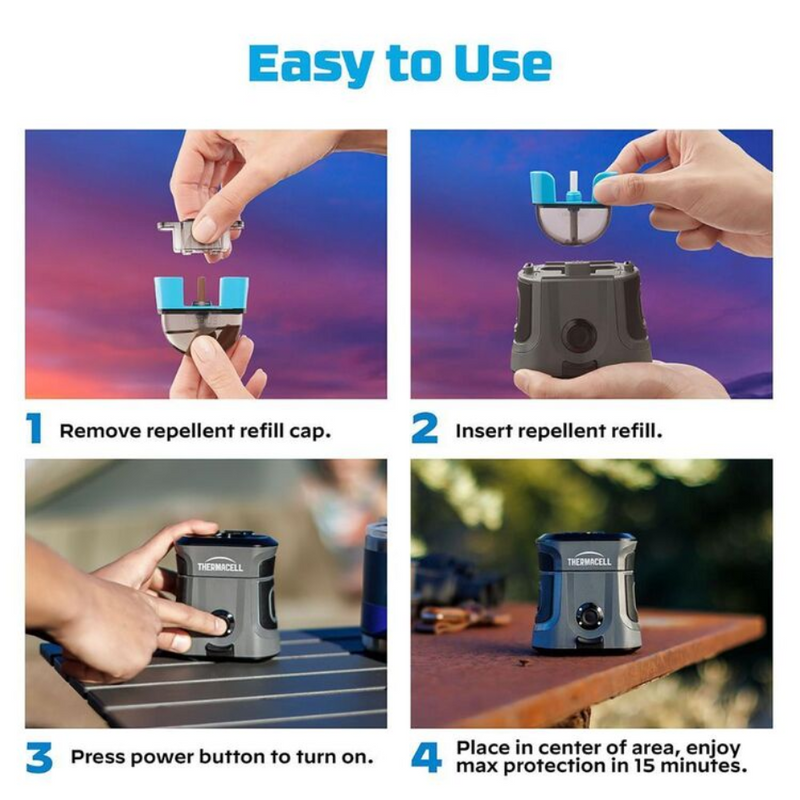 Easy to Use

1 Remove repellent refill cap.

2 Insert repellent refill.

THERMACELL

3 Press power button to turn on.

THERMACELL

4 Place in center of area, enjoy max protection in 15 minutes.